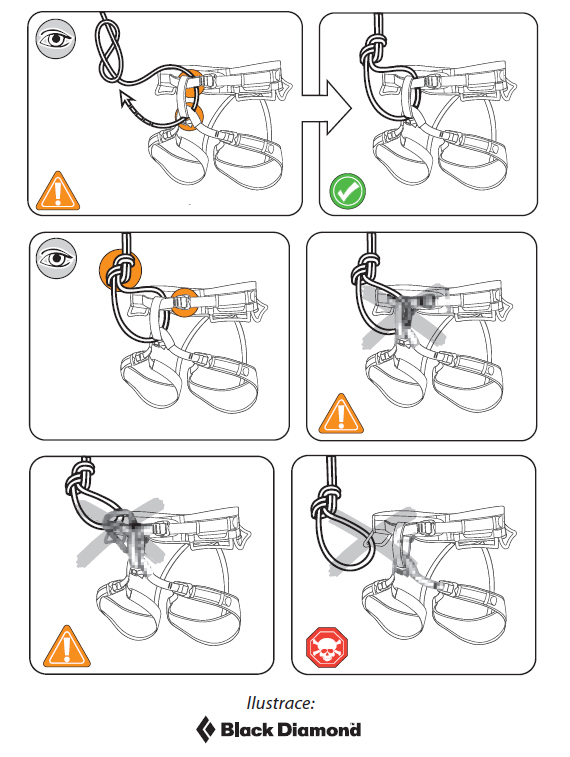 Ilustrace:
Black Diamond